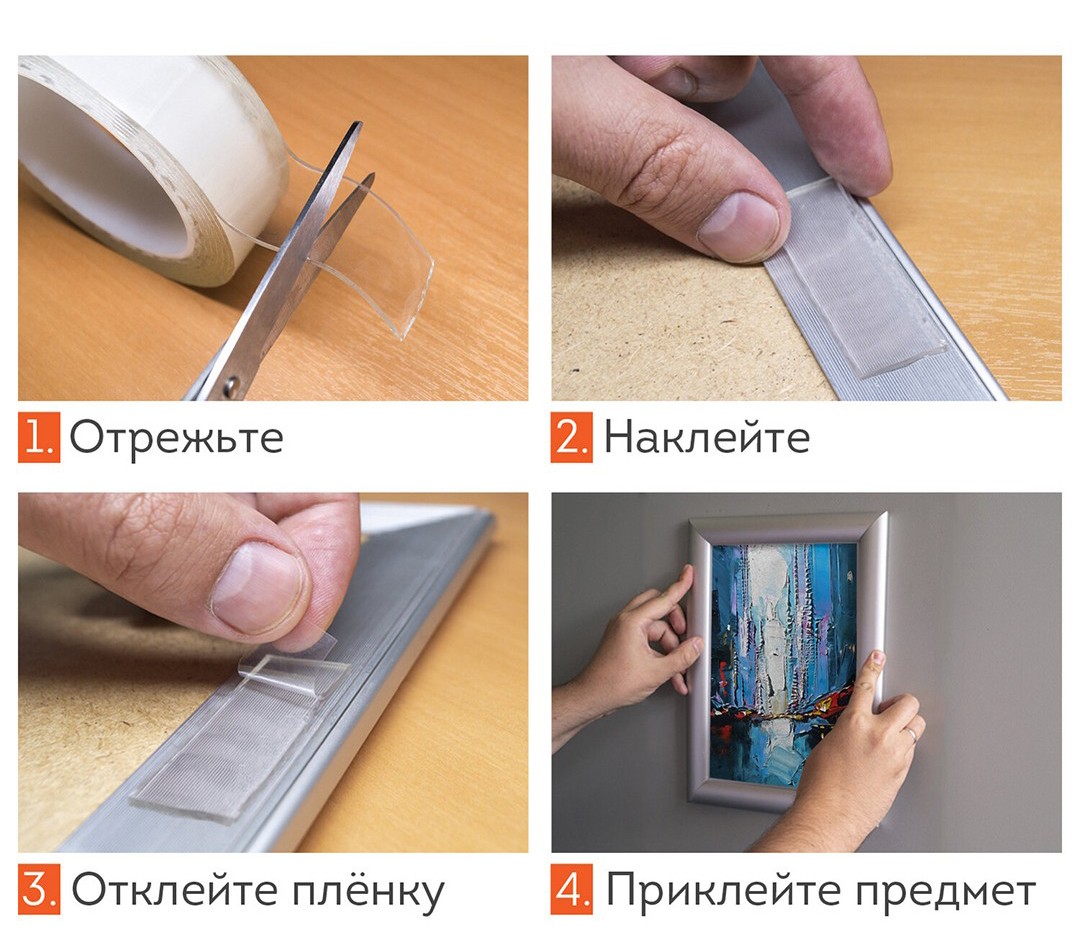 1. Отрежьте

2. Наклейте

3. Отклейте плёнку

4. Приклейте предмет