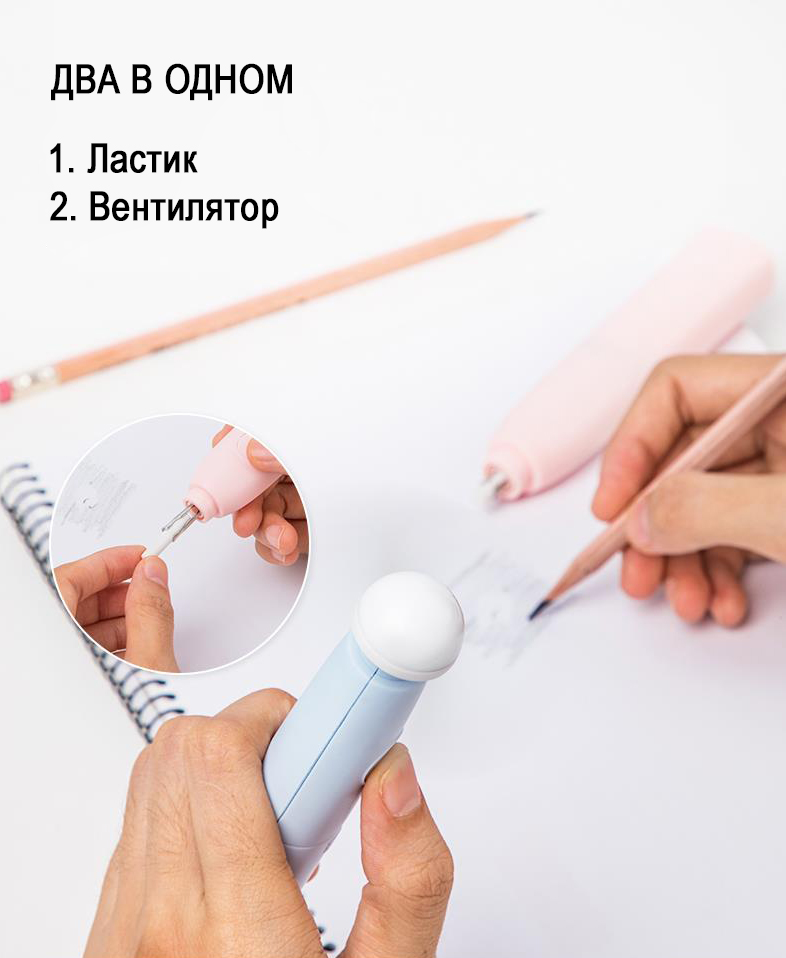 ДВА В ОДНОМ

1. Ластик
2. Вентилятор